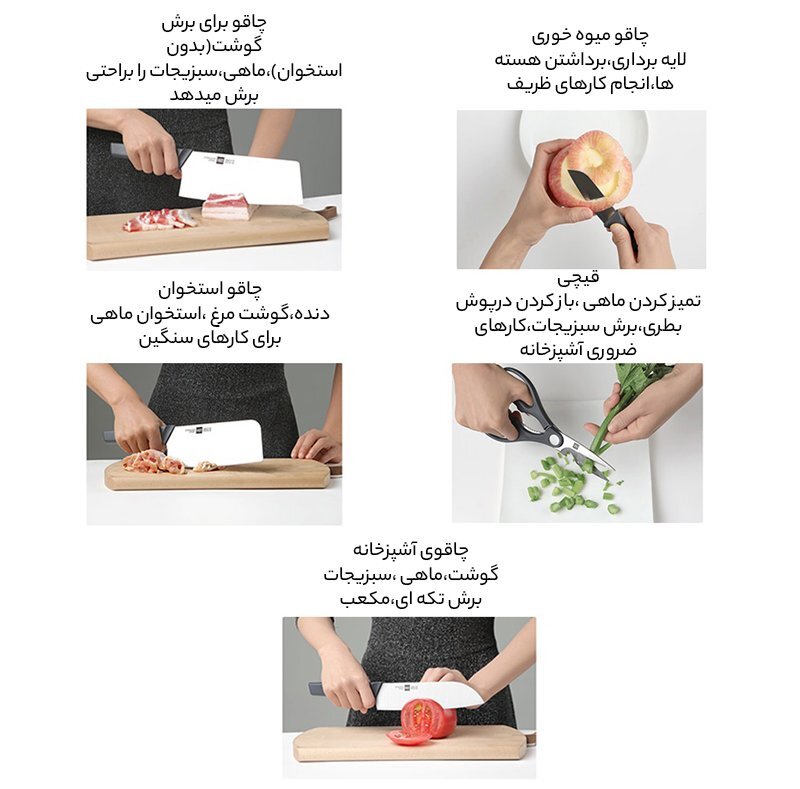 چاقو میوه خوری
لایه برداری،برداشتن هسته ها،انجام کارهای ظریف

چاقو برای برش گوشت(بدون استخوان)،ماهی،سبزیجات را براحتی برش میدهد

قیچی
تمیزکردن ماهی ،بازکردن درپوش بطری،برش سبزیجات،کارهای ضروری آشپزخانه

چاقو استخوان
دنده،گوشت مرغ ،استخوان ماهی برای کارهای سنگین

چاقوی آشپزخانه
گوشت،ماهی ،سبزیجات
برش تکه ای،مکعب