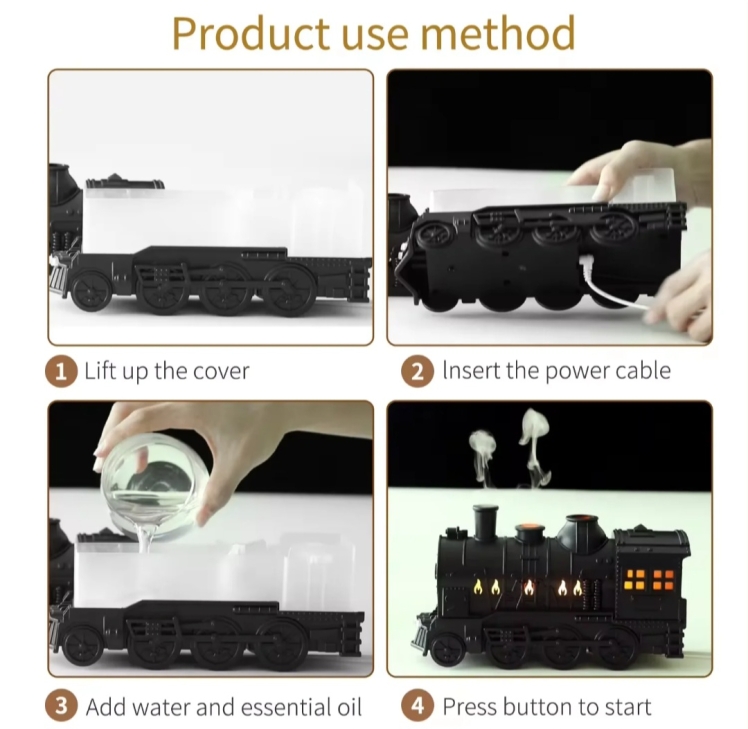 Product use method

1 Lift up the cover

2 Insert the power cable

3 Add water and essential oil

4 Press button to start