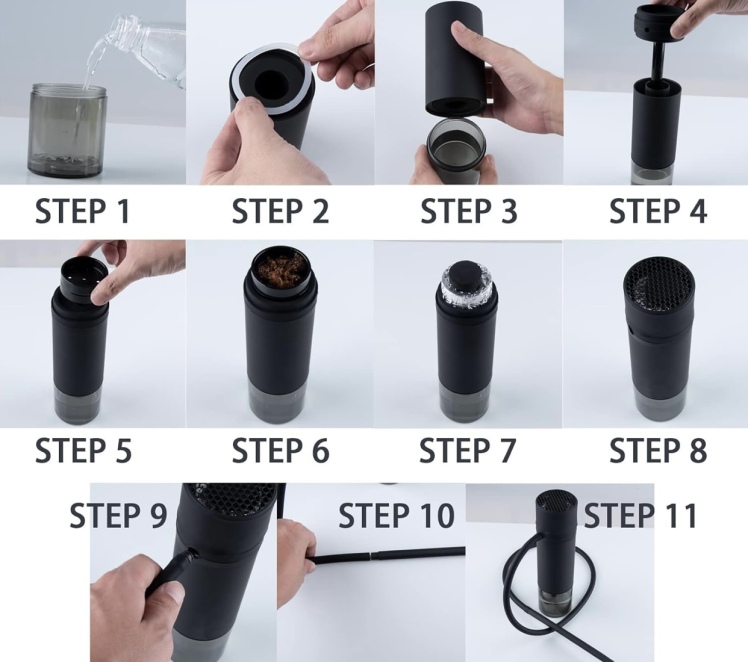 STEP 1 STEP 2 STEP 3 STEP 4

STEP 5 STEP 6 STEP 7 STEP 8

STEP 9 STEP 10 STEP 11