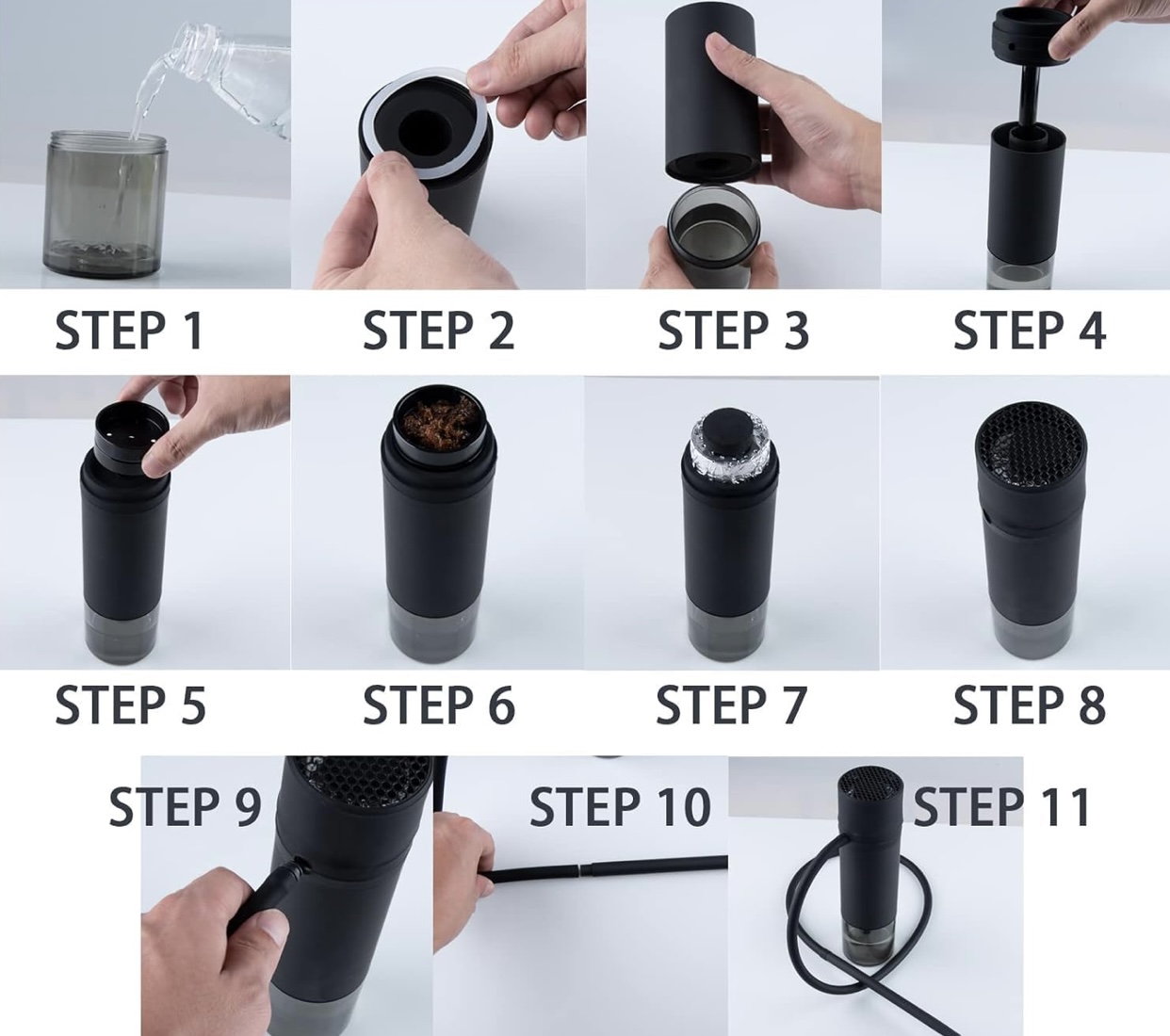 STEP 1
STEP 2
STEP 3
STEP 4
STEP 5
STEP 6
STEP 7
STEP 8
STEP 9
STEP 10
STEP 11